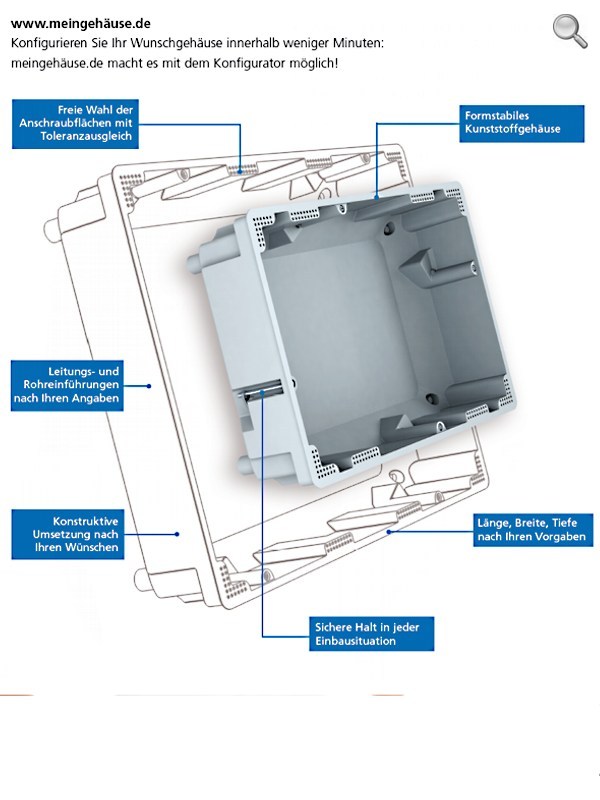 www.meingehäuse.de
Konfigurieren Sie Ihr Wunschgehäuse innerhalb weniger Minuten: meingehäuse.de macht es mit dem Konfigurator möglich!

Freie Wahl der Anschraubflächen mit Toleranzausgleich

Formstabiles Kunststoffgehäuse

Leitungs- und Rohreinführungen nach Ihren Angaben

Konstruktive Umsetzung nach Ihren Wünschen

Länge, Breite, Tiefe nach Ihren Vorgaben

Sichere Halt in jeder Einbausituation