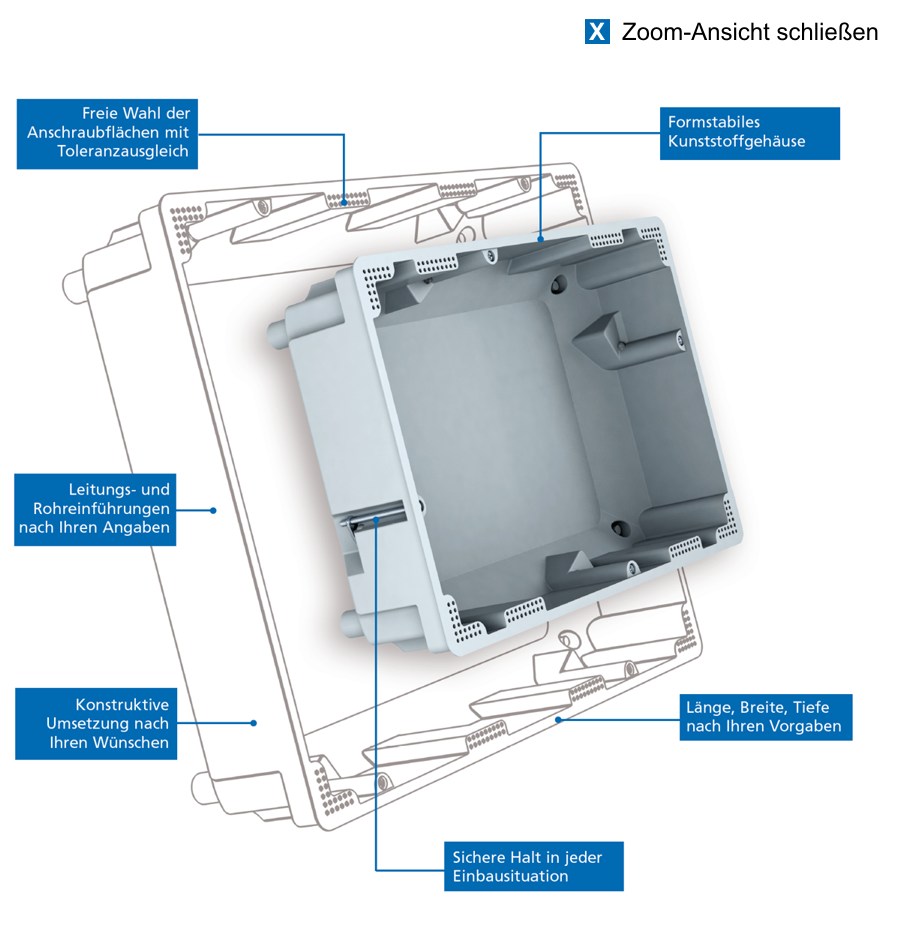 X Zoom-Ansicht schließen

Freie Wahl der Anschraubflächen mit Toleranzausgleich

Formstabiles Kunststoffgehäuse

Leitungs- und Rohreinführungen nach Ihren Angaben

Konstruktive Umsetzung nach Ihren Wünschen

Länge, Breite, Tiefe nach Ihren Vorgaben

Sichere Halt in jeder Einbausituation